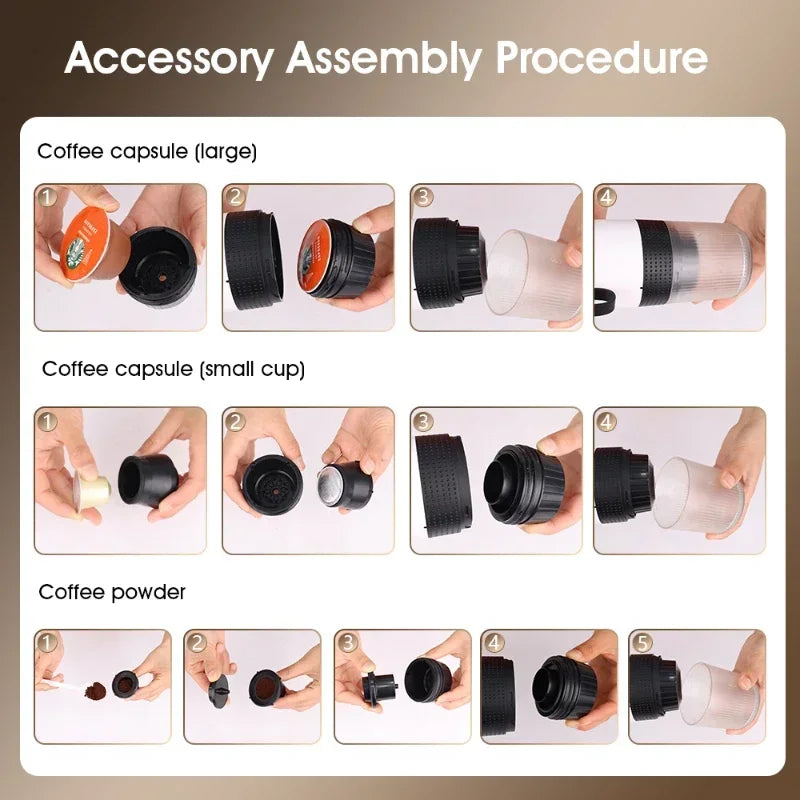 Accessory Assembly Procedure

Coffee capsule (large)

1
2
3
4

Coffee capsule (small cup)

1
2
3
4

Coffee powder

1
2
3
4
5