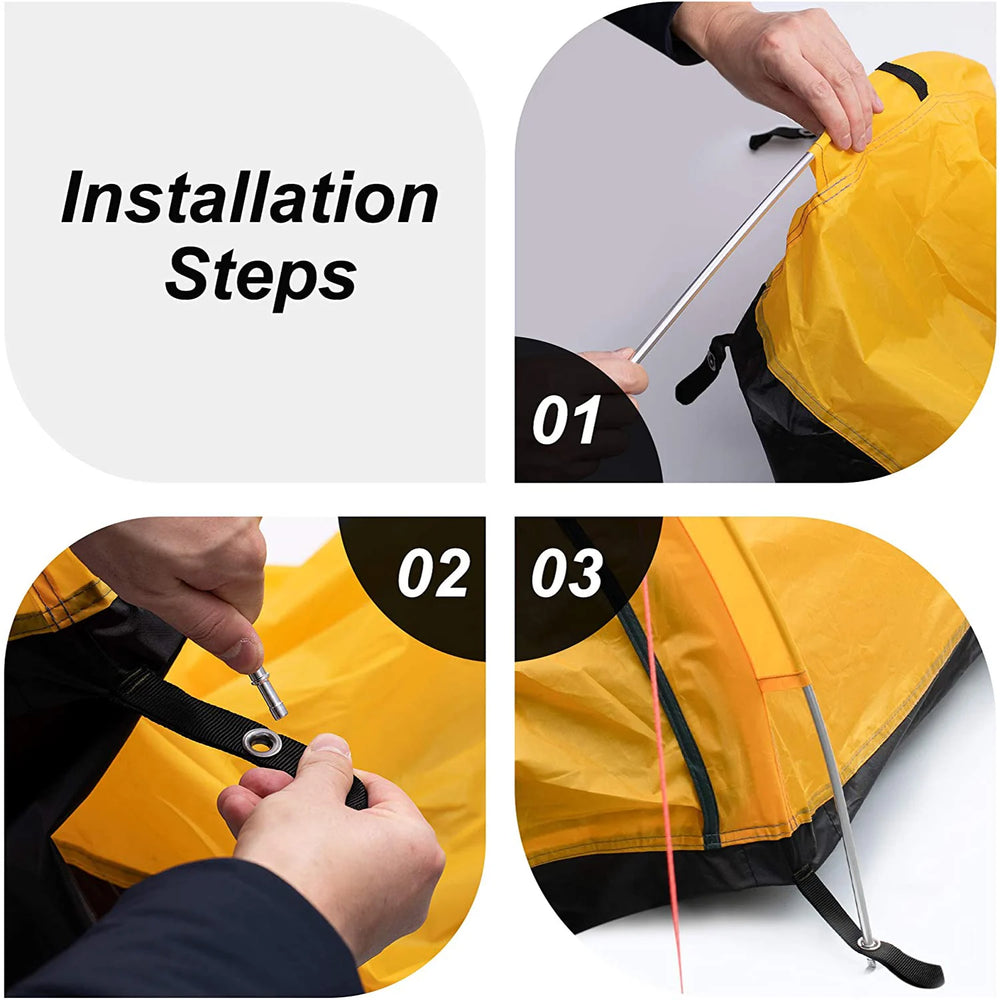 Installation Steps

01

02

03