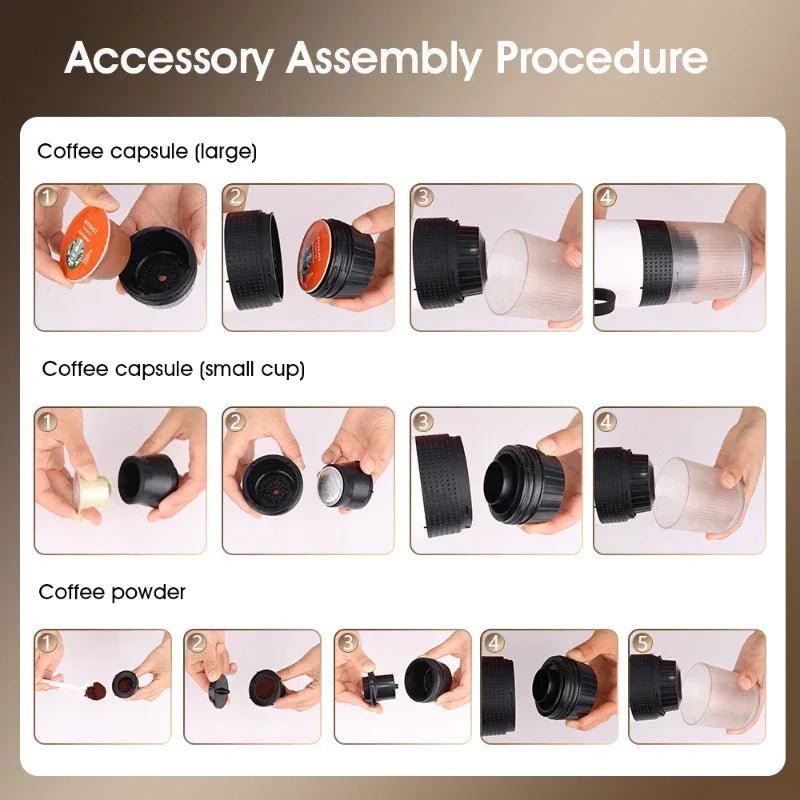 Accessory Assembly Procedure

Coffee capsule (large)

1 2 3 4

Coffee capsule (small cup)

1 2 3 4

Coffee powder

1 2 3 4 5